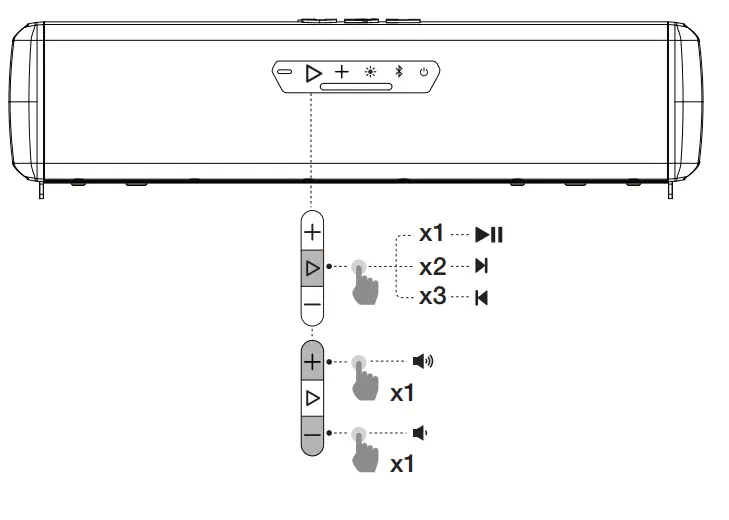 x1
x2
x3
x1
x1