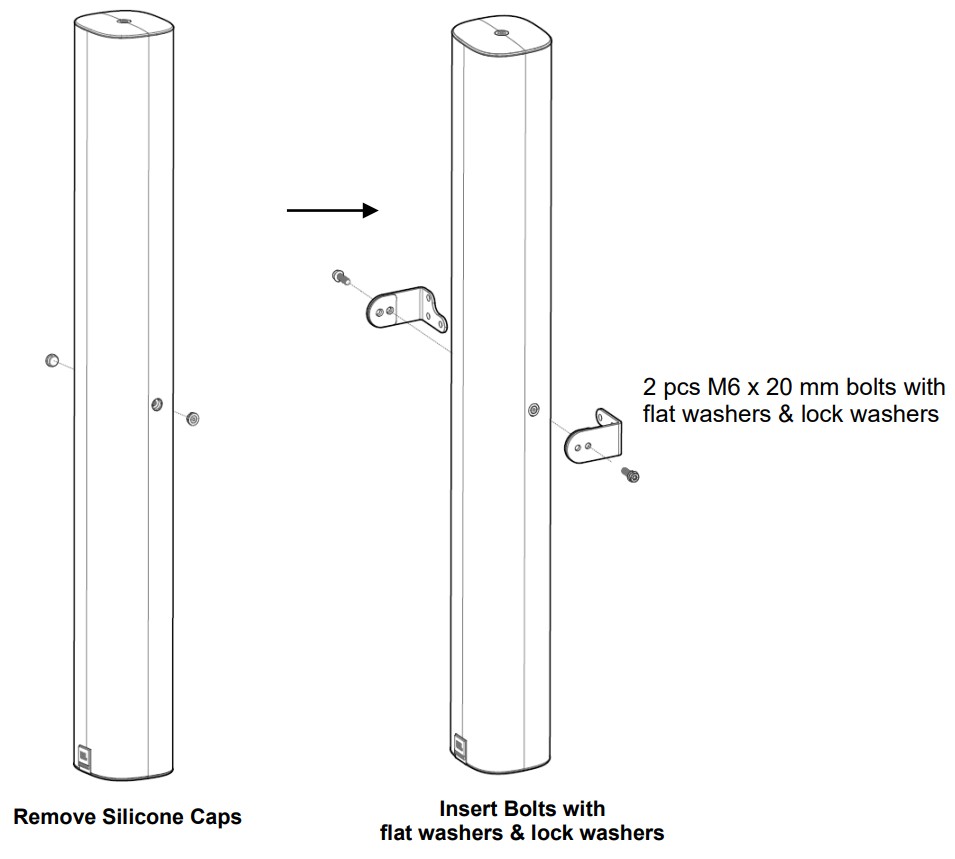 2 pcs M6 x 20 mm bolts with flat washers & lock washers

Remove Silicone Caps

Insert Bolts with flat washers & lock washers