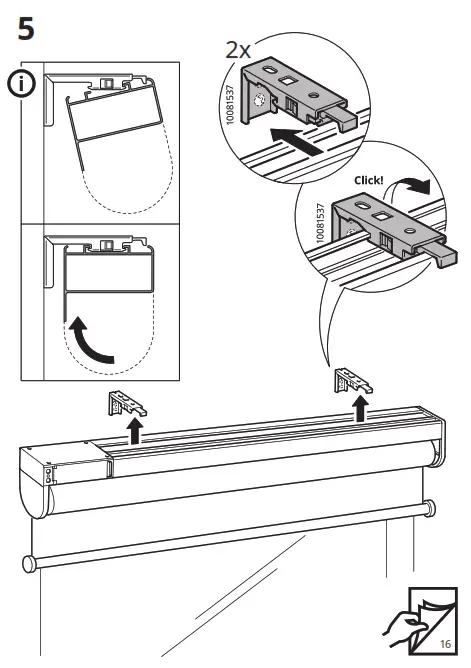 5

2x

10081537

Click!

10081537

16