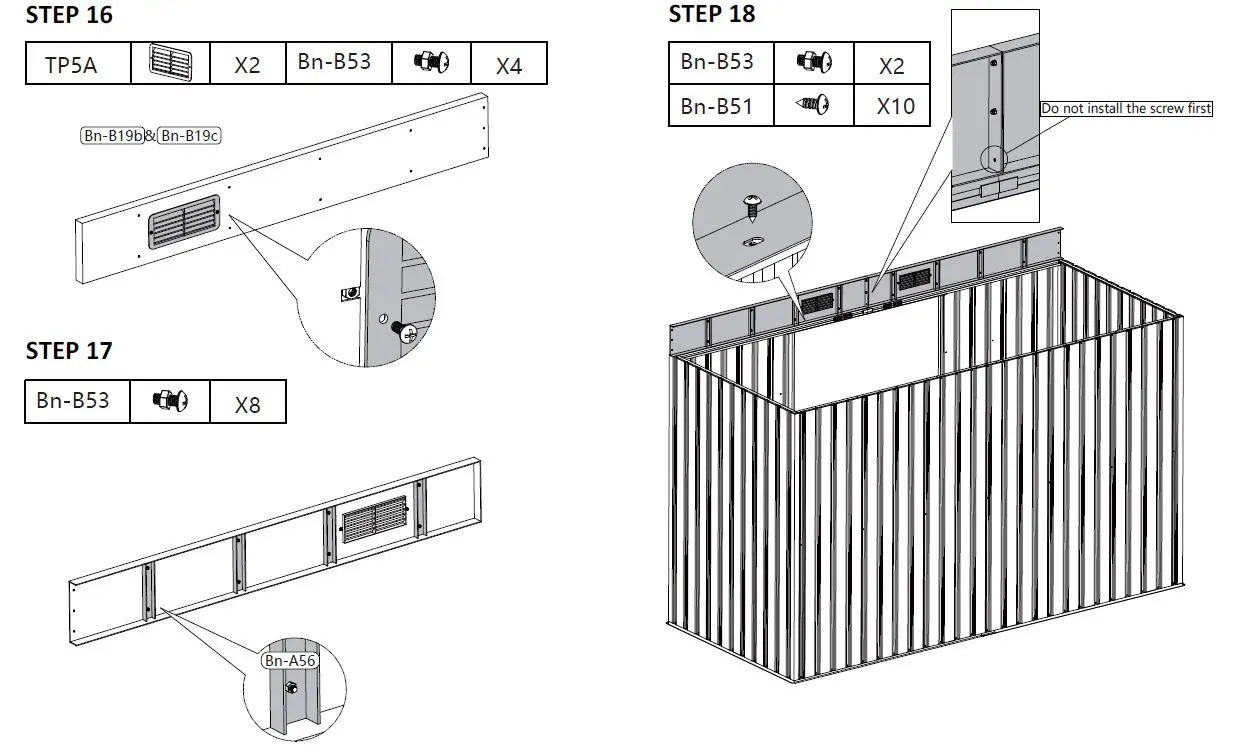 STEP 16

| TP5A | | X2 | Bn-B53 | | X4 |
|---|---|---|---|---|---|

Bn-B19b & Bn-B19c

STEP 17

| Bn-B53 | | X8 |
|---|---|---|

Bn-A56

STEP 18

| Bn-B53 | | X2 |
|---|---|---|
| Bn-B51 | | X10 |

Do not install the screw first