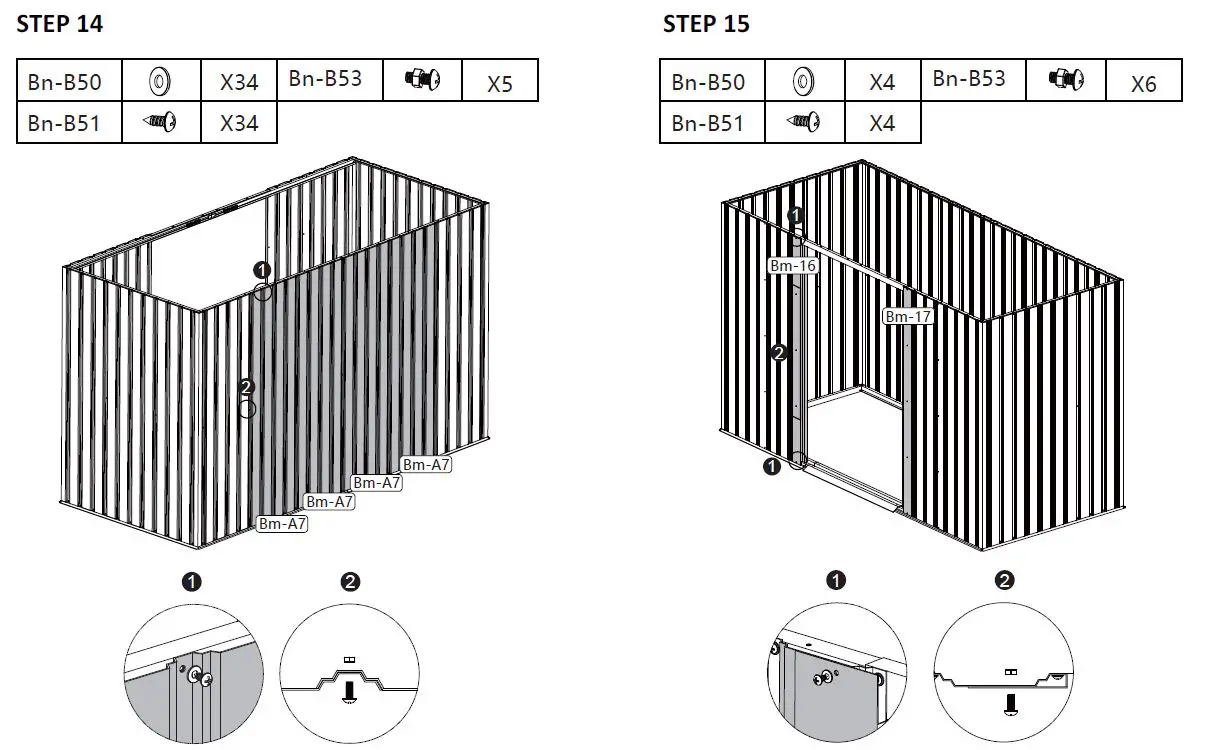 STEP 14

| Bn-B50 | | X34 | Bn-B53 | | X5 |
|---|---|---|---|---|---|
| Bn-B51 | | X34 | | | |

1

2

Bm-A7

Bm-A7

Bm-A7

Bm-A7

1

2

STEP 15

| Bn-B50 | | X4 | Bn-B53 | | X6 |
|---|---|---|---|---|---|
| Bn-B51 | | X4 | | | |

1

Bm-16

Bm-17

2

1

1

2