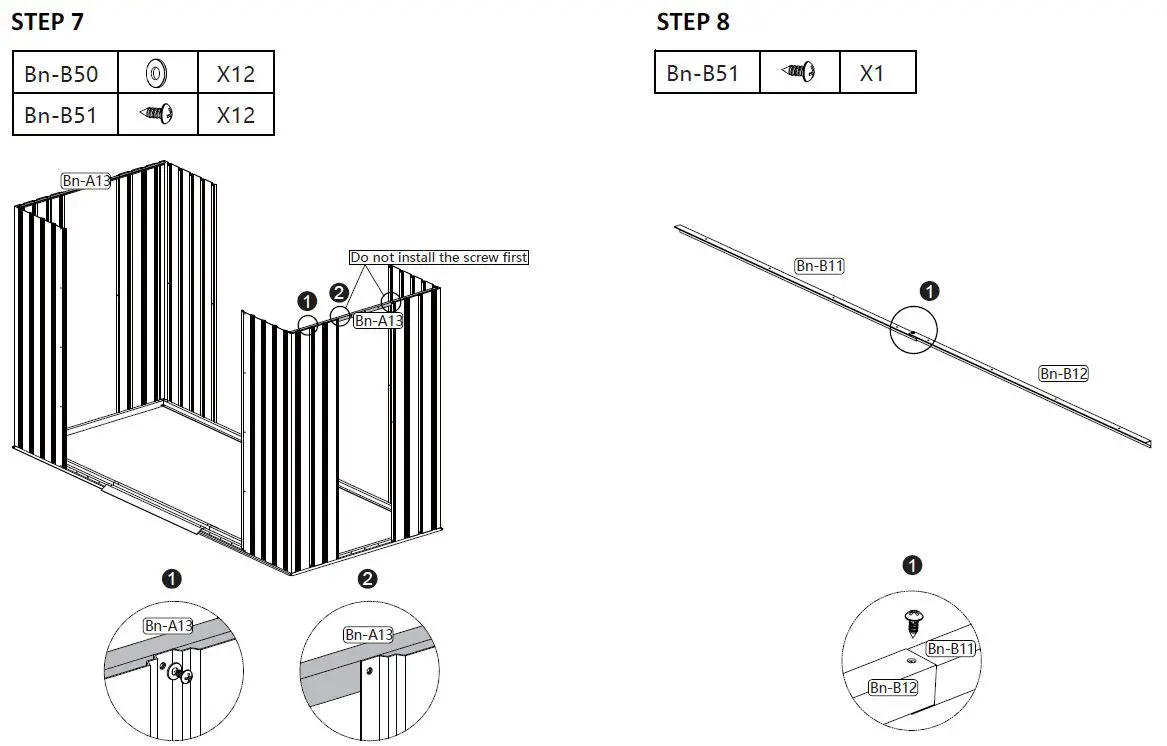 STEP 7

| Bn-B50 | | X12 |
|---|---|---|
| Bn-B51 | | X12 |

Bn-A13

Do not install the screw first

1 2 Bn-A13

1

Bn-A13

2

Bn-A13

STEP 8

| Bn-B51 | | X1 |
|---|---|---|

Bn-B11

1

Bn-B12

1

Bn-B11

Bn-B12