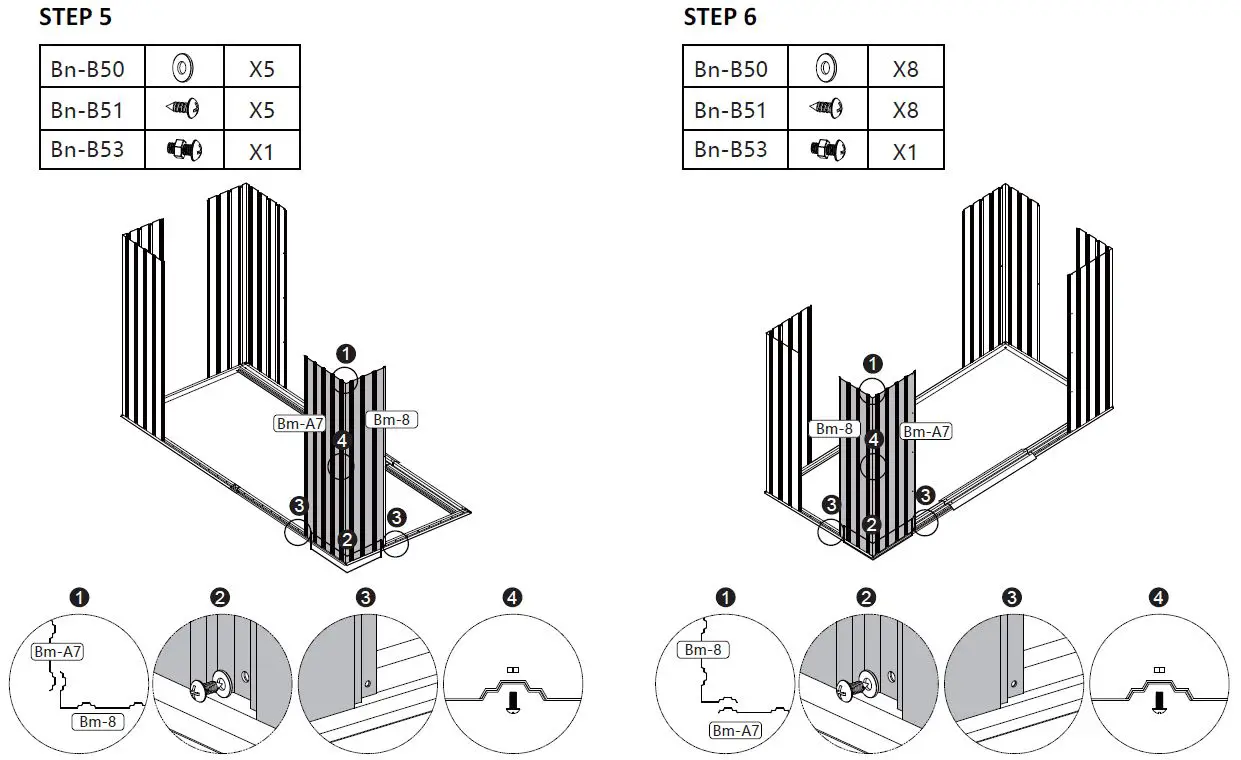 STEP 5

| Bn-B50 | | X5 |
|---|---|---|
| Bn-B51 | | X5 |
| Bn-B53 | | X1 |

1
Bm-A7
Bm-8
4
3
3
2

1
Bm-A7
Bm-8
2
3
4

STEP 6

| Bn-B50 | | X8 |
|---|---|---|
| Bn-B51 | | X8 |
| Bn-B53 | | X1 |

1
Bm-8
Bm-A7
4
3
3
2

1
Bm-8
Bm-A7
2
3
4