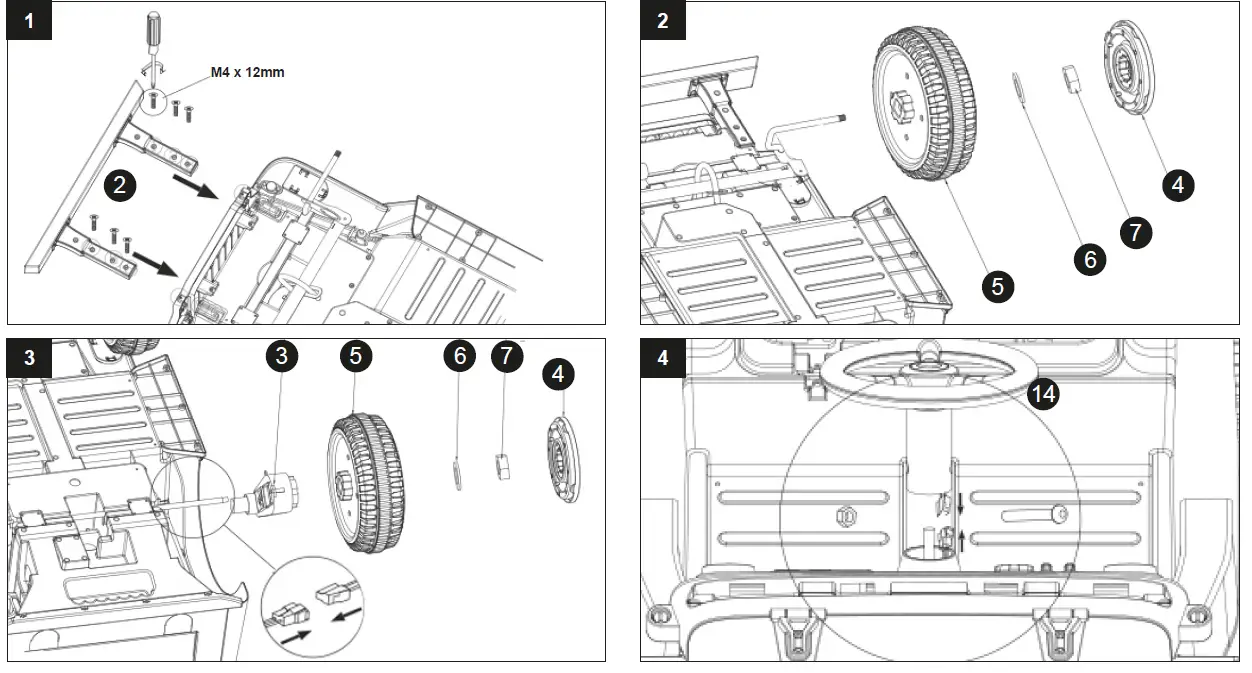 1

M4 x 12mm

2

2

5

6

7

4

3

3

5

6

7

4

4

14