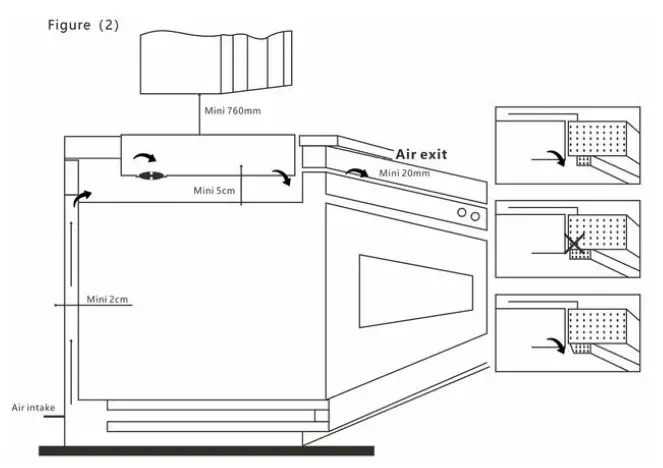 Figure (2)

Mini 760mm

Air exit

Mini 20mm

Mini 5cm

Mini 2cm

Air intake