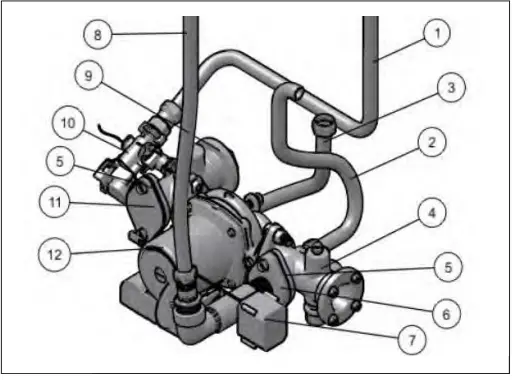 8
1
9
3
10
2
5
11
4
12
5
6
7