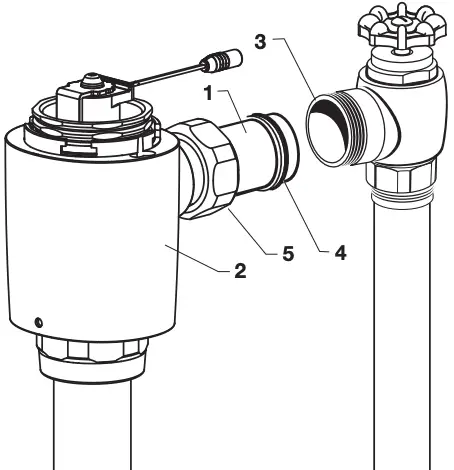 3
1
5
4
2