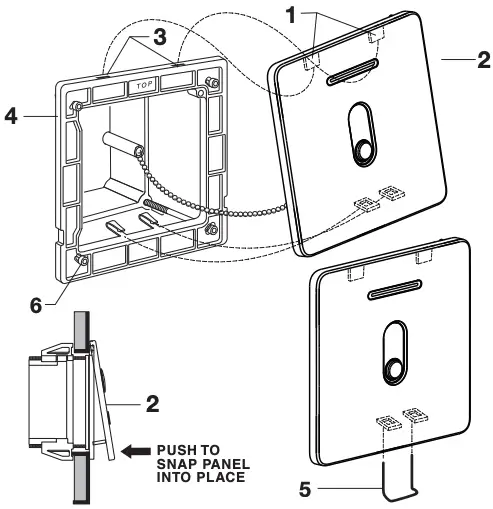 1
3
2
TOP
4
6
2
PUSH TO SNAP PANEL INTO PLACE
5