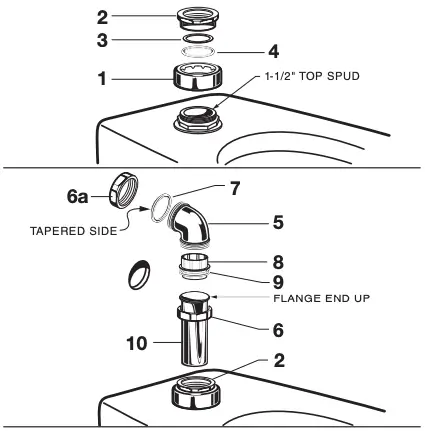 2
3
4
1
1-1/2" TOP SPUD

6a
7
TAPERED SIDE
5
8
9
FLANGE END UP
6
10
2