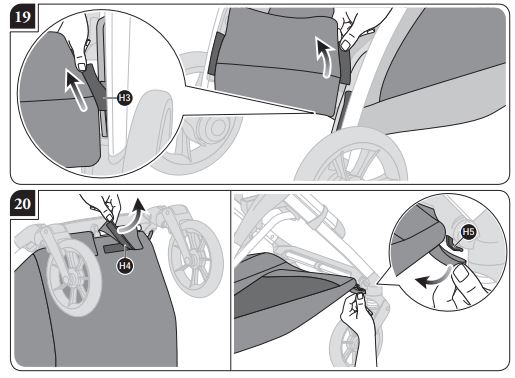 19

H3

20

H4

H5