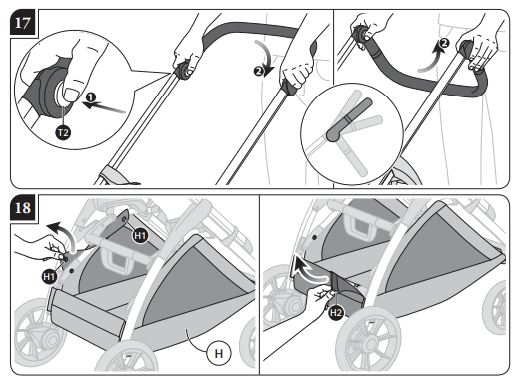 17
1
T2
2
2
18
H1
H1
H
H2