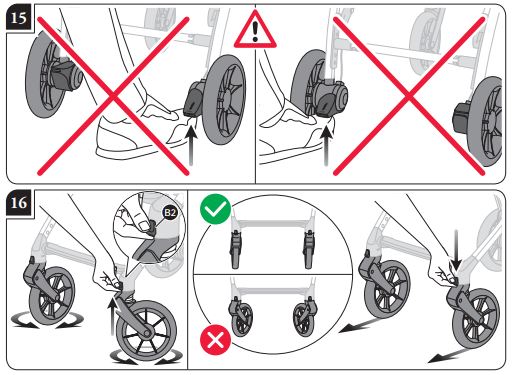 15

16

B2