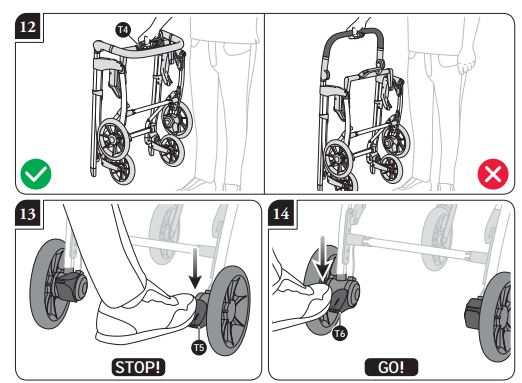 12

T4

13

T5

STOP!

14

T6

GO!