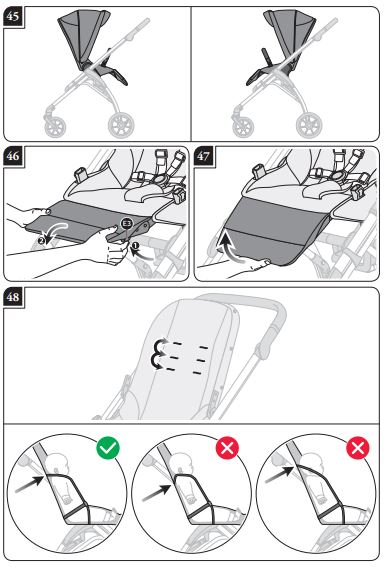 45

46

2

E3

1

47

48