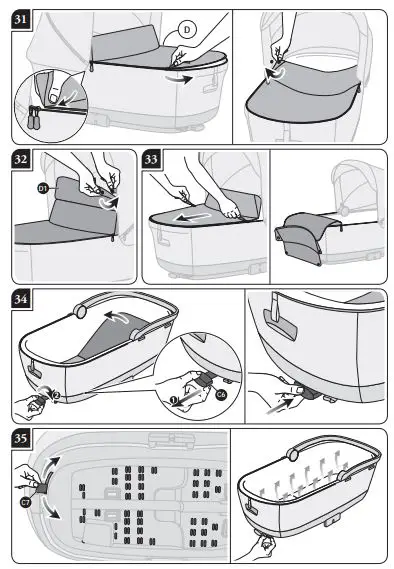 31
D
32
D1
33
34
2
1
C6
35
C7