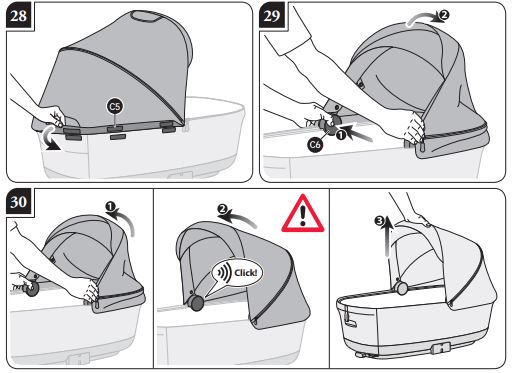 28

C5

29

2

1

C6

30

1

2

Click!

3