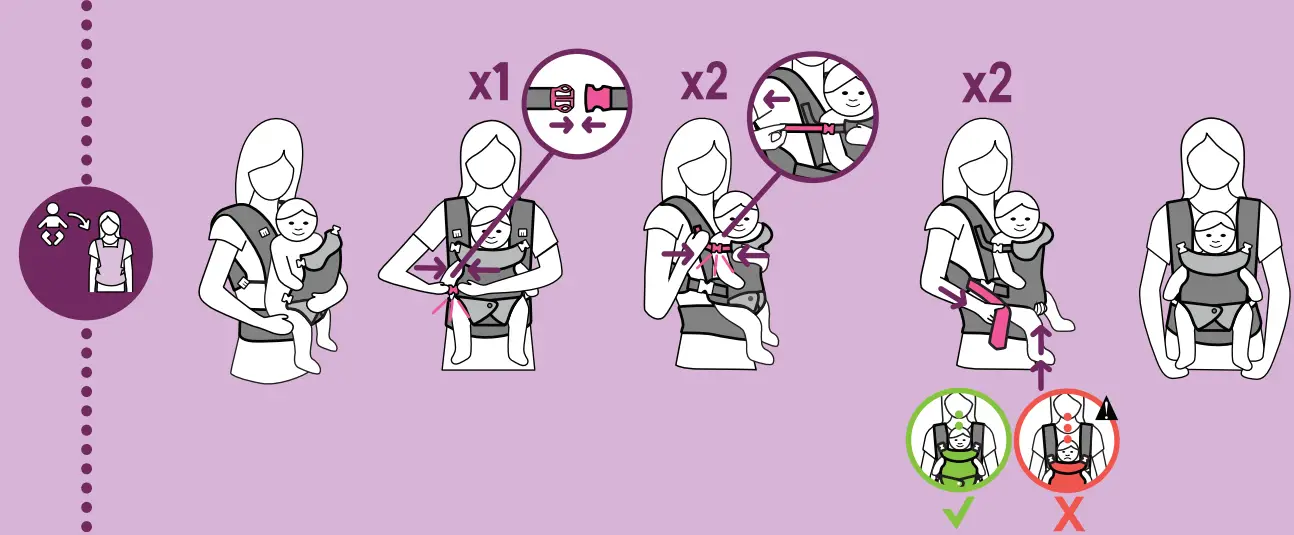 x1

x2

x2

✓

X