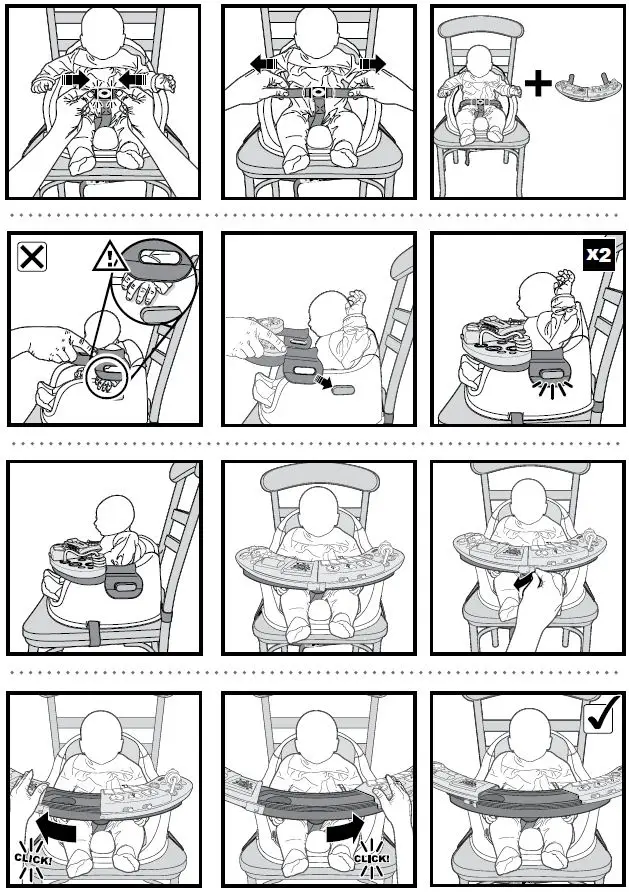 x2

CLICK!

CLICK!