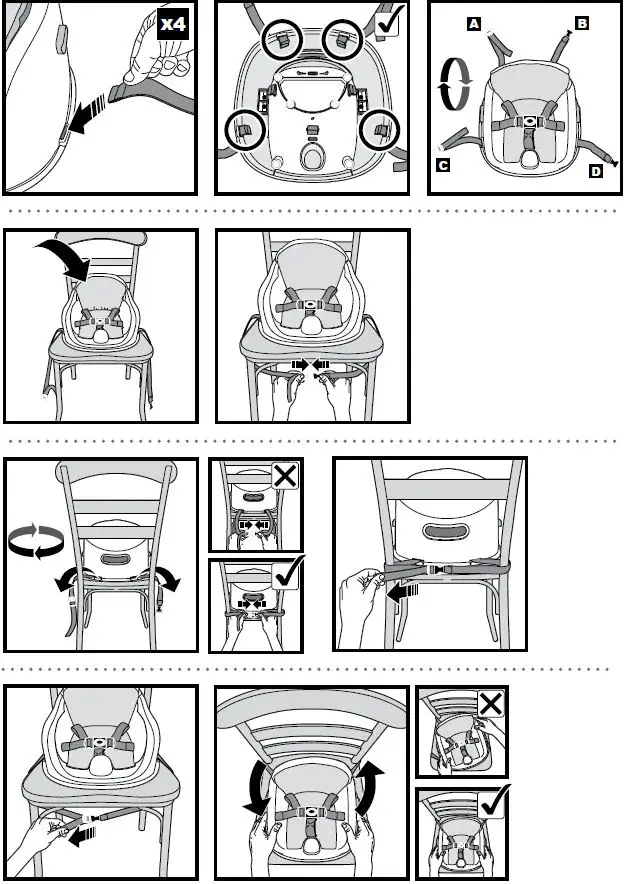 x4

A

B

C

D