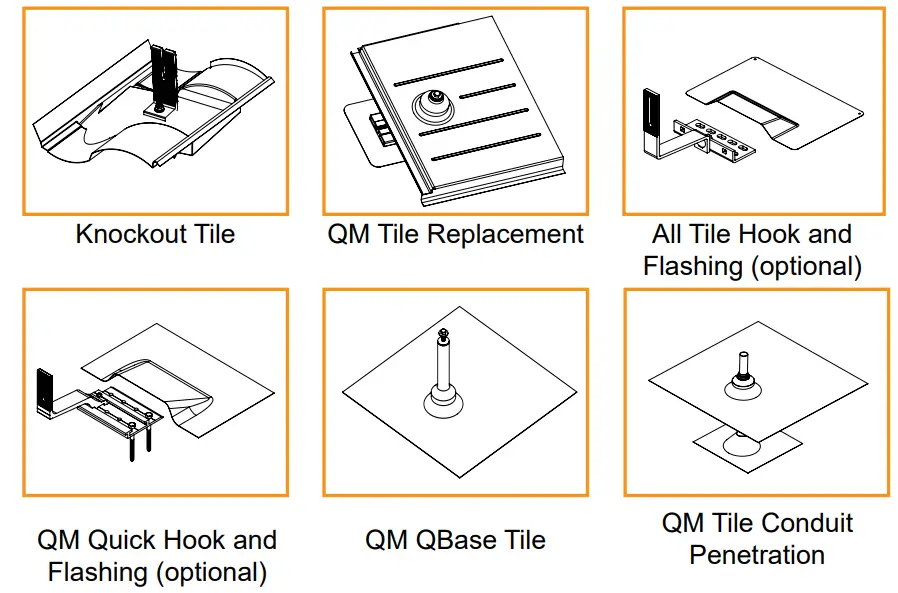 Knockout Tile

QM Tile Replacement

All Tile Hook and Flashing (optional)

QM Quick Hook and Flashing (optional)

QM QBase Tile

QM Tile Conduit Penetration