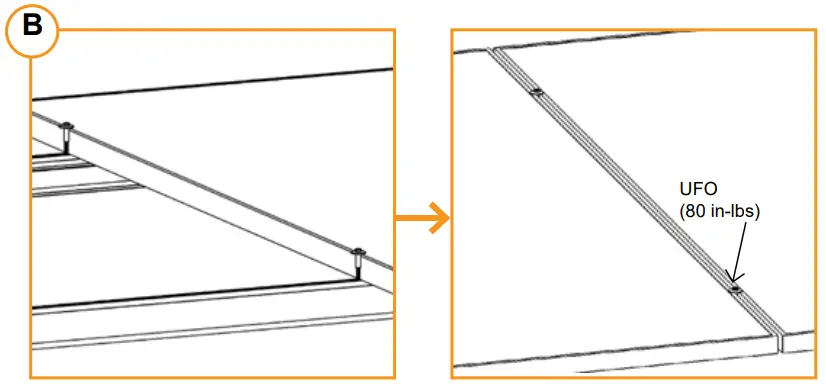 B

UFO
(80 in-lbs)