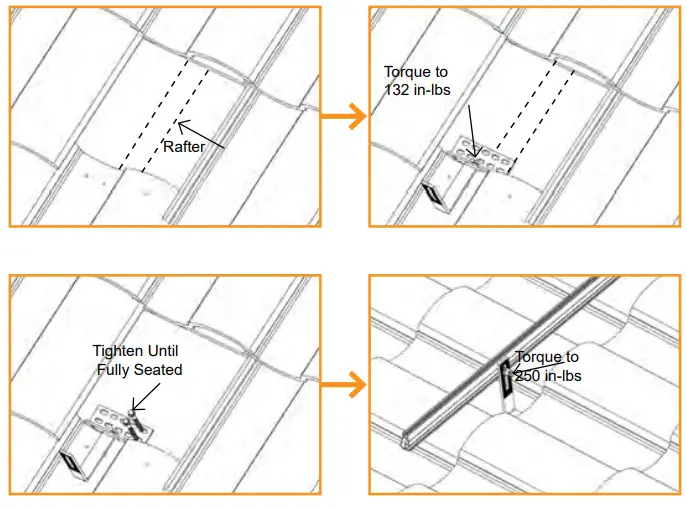 Rafter

Torque to 132 in-lbs

Tighten Until Fully Seated

Torque to 250 in-lbs