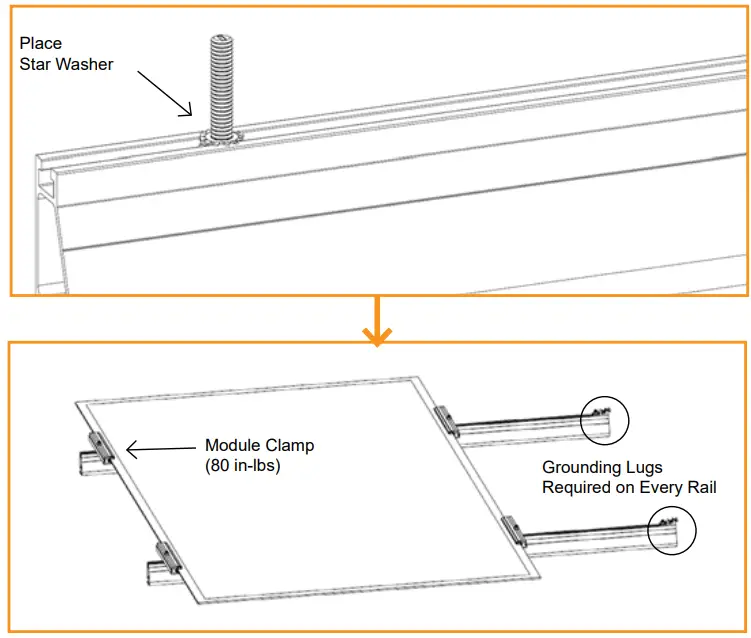 Place
Star Washer

Module Clamp
(80 in-lbs)

Grounding Lugs
Required on Every Rail