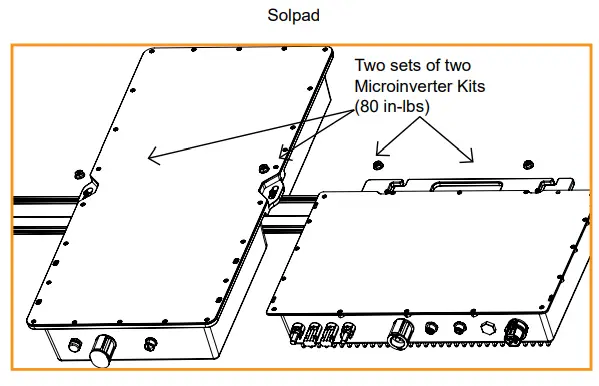 Solpad

Two sets of two Microinverter Kits (80 in-lbs)