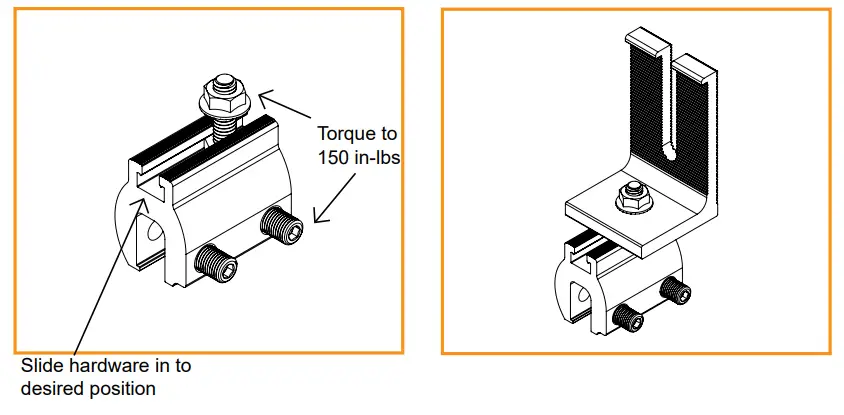 Torque to 150 in-lbs

Slide hardware in to desired position