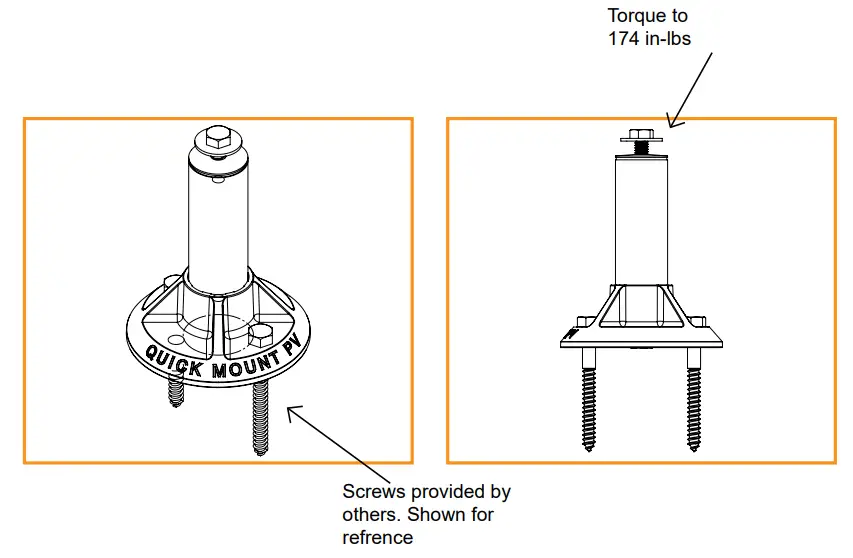 Torque to
174 in-lbs

QUICK MOUNT PV

Screws provided by others. Shown for refrence