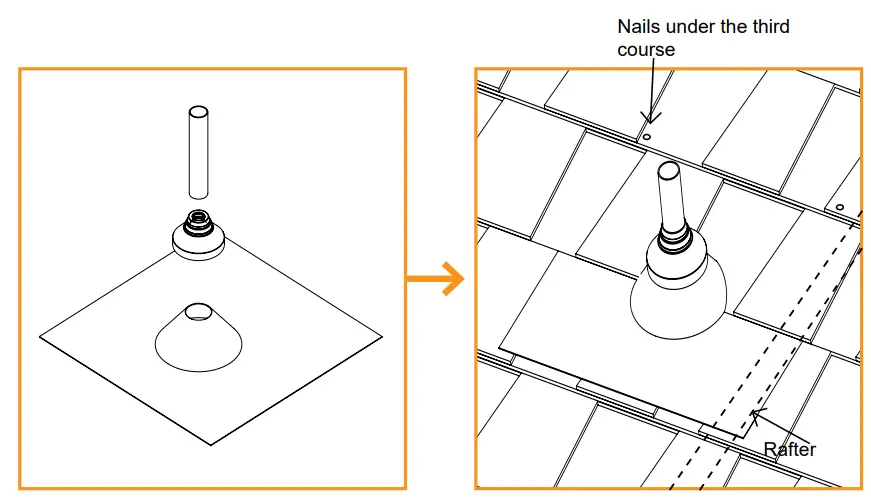 Nails under the third course

Rafter