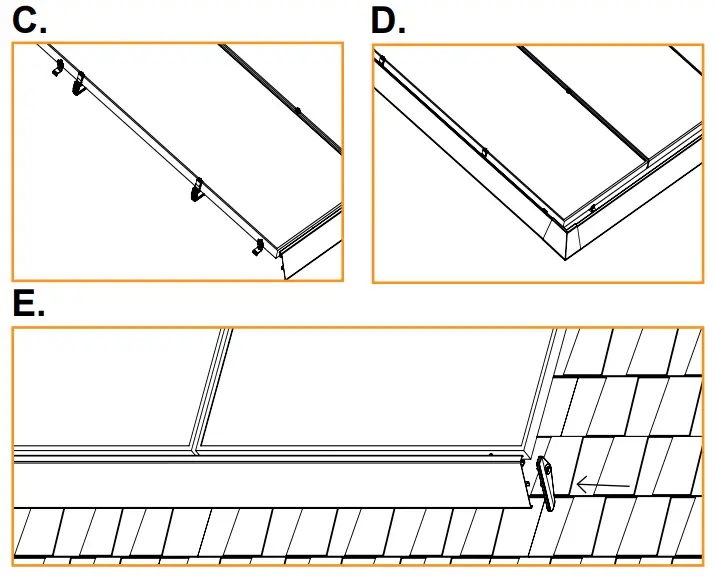 C.

D.

E.