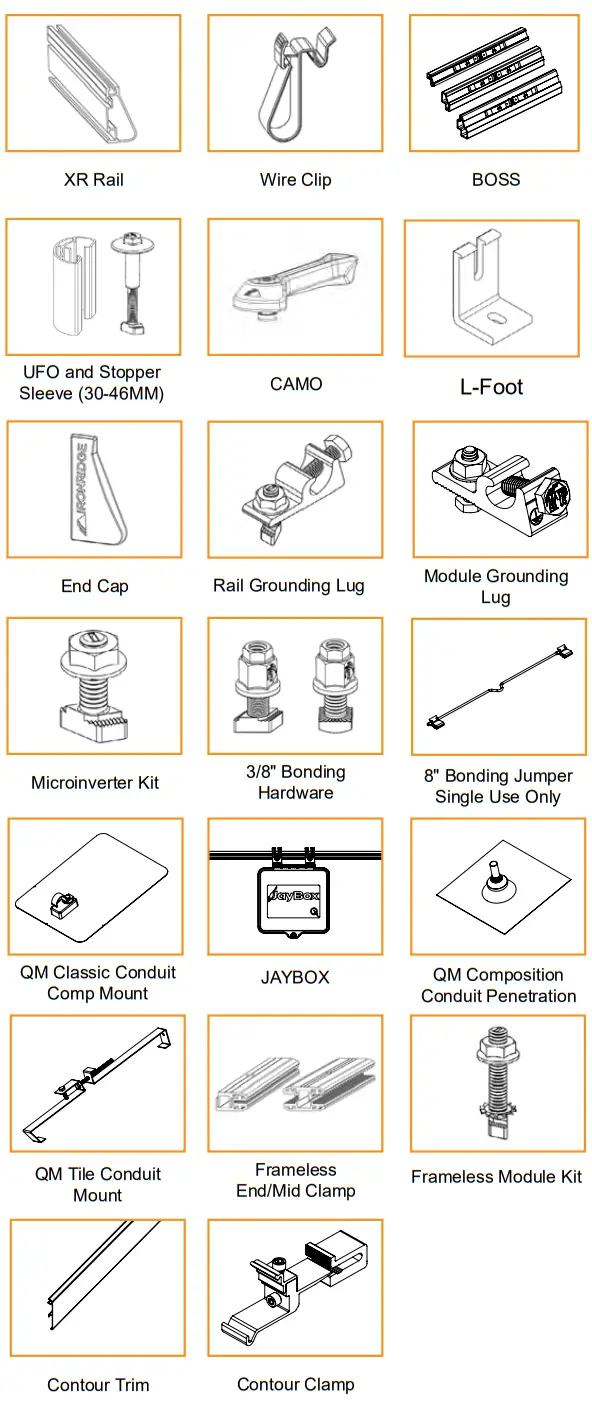 XR Rail

Wire Clip

BOSS

UFO and Stopper Sleeve (30-46MM)

CAMO

L-Foot

IRONRIDGE

End Cap

Rail Grounding Lug

Module Grounding Lug

Microinverter Kit

3/8" Bonding Hardware

8" Bonding Jumper Single Use Only

QM Classic Conduit Comp Mount

JayBox

JAYBOX

QM Composition Conduit Penetration

QM Tile Conduit Mount

Frameless End/Mid Clamp

Frameless Module Kit

Contour Trim

Contour Clamp