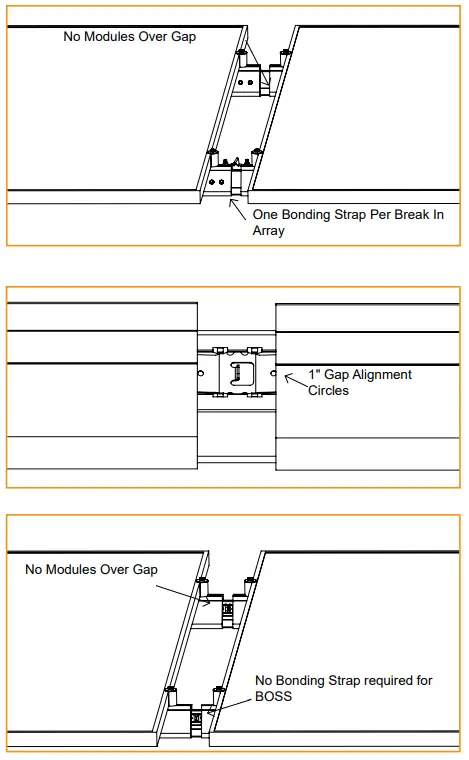 No Modules Over Gap

One Bonding Strap Per Break In Array

1" Gap Alignment Circles

No Modules Over Gap

No Bonding Strap required for BOSS