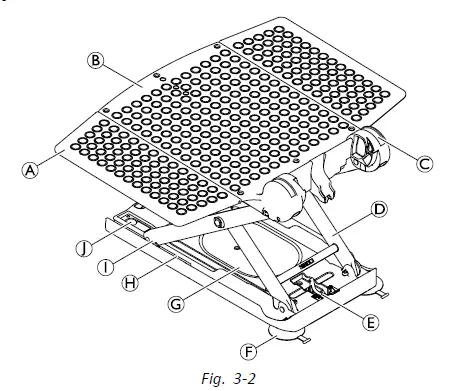 B
A
C
D
J
I
H
G
E
F
Fig. 3-2