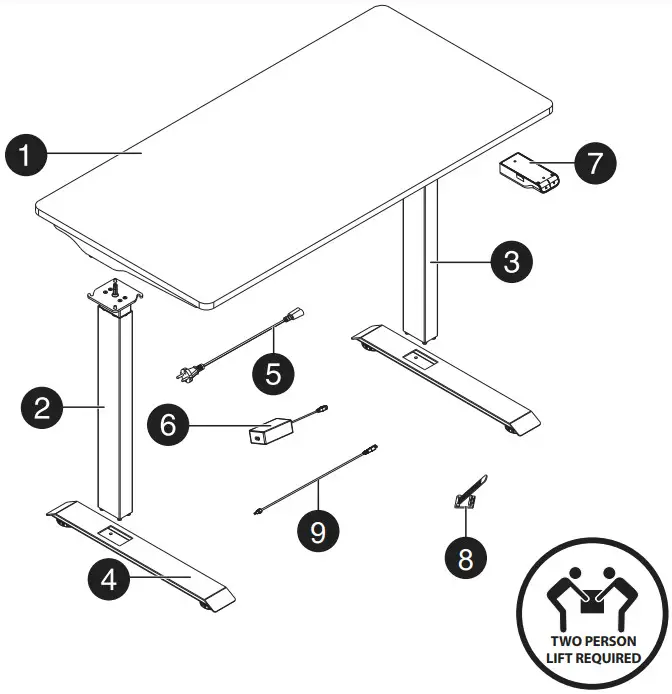 1
7
3
5
2
6
9
8
4
TWO PERSON LIFT REQUIRED