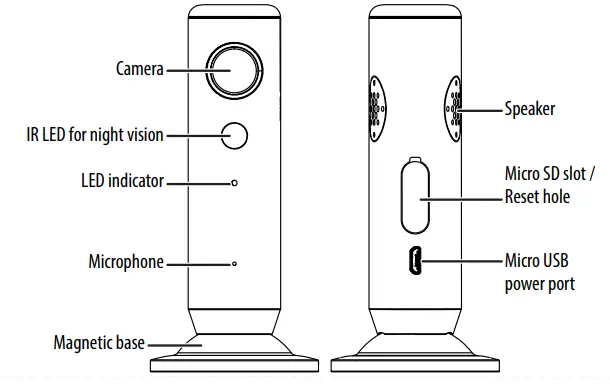 Camera

IR LED for night vision

LED indicator

Microphone

Magnetic base

Speaker

Micro SD slot / Reset hole

Micro USB power port