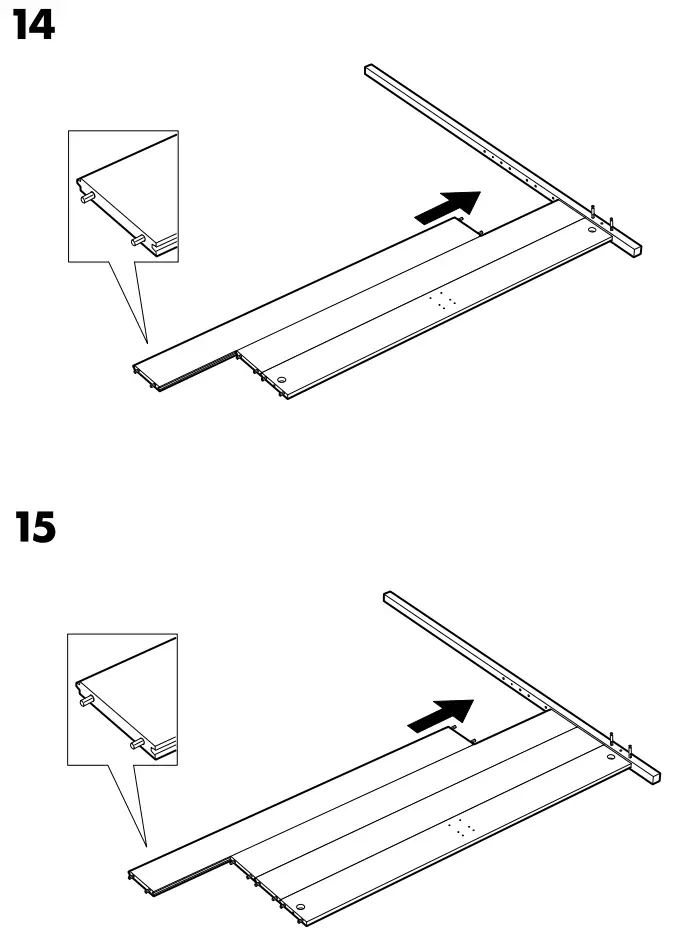 14

15