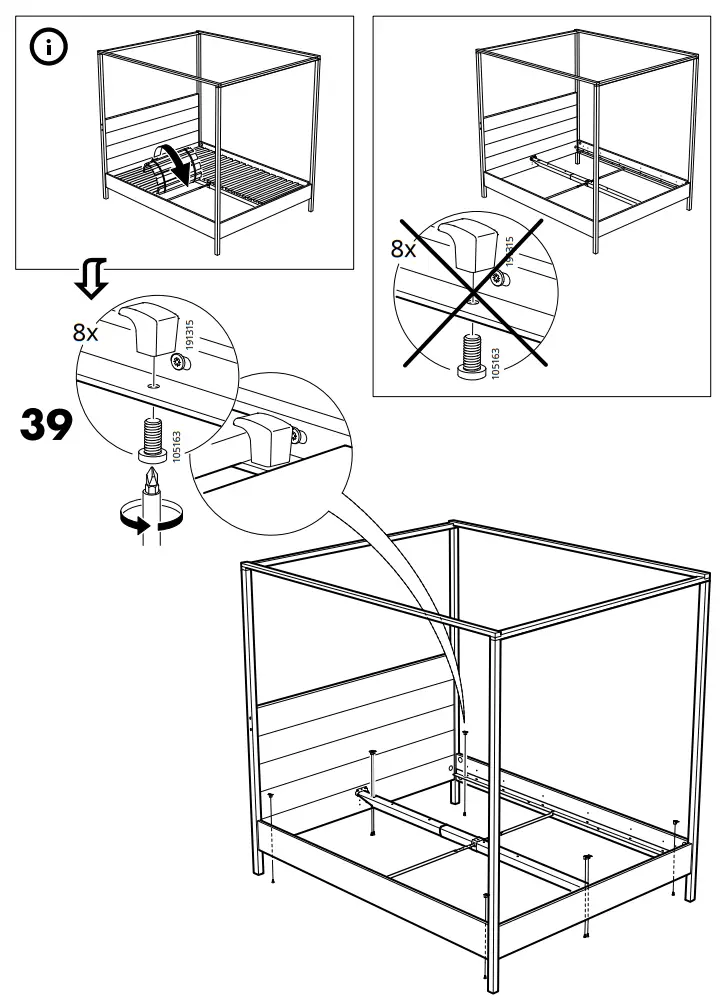 i

8x
191315
105163

8x
191315
105163

39