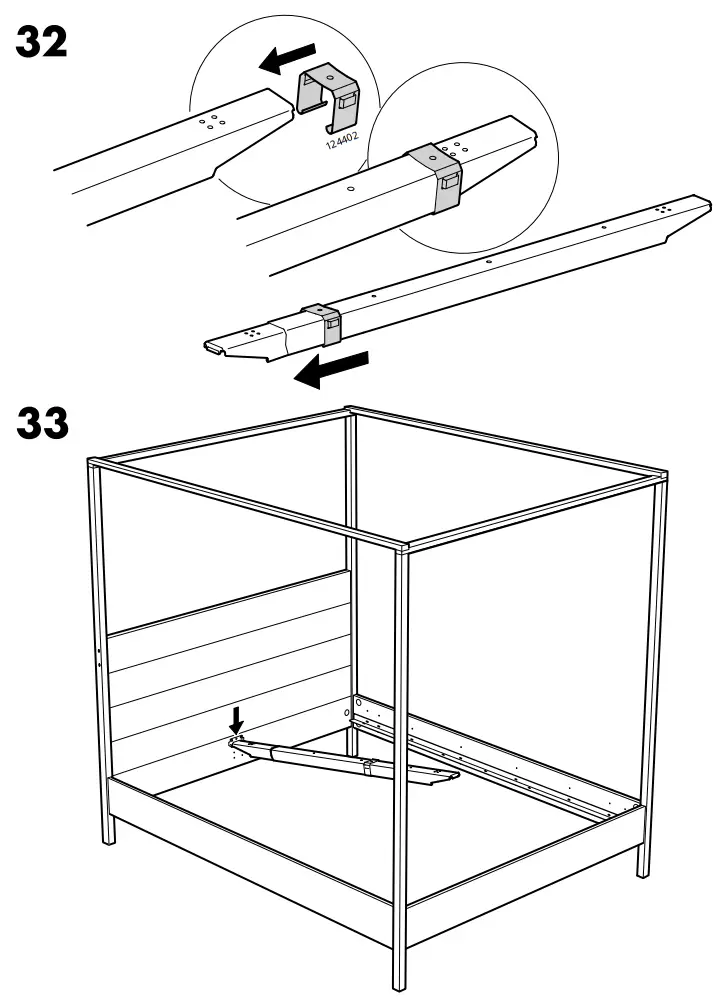 32

124402

33