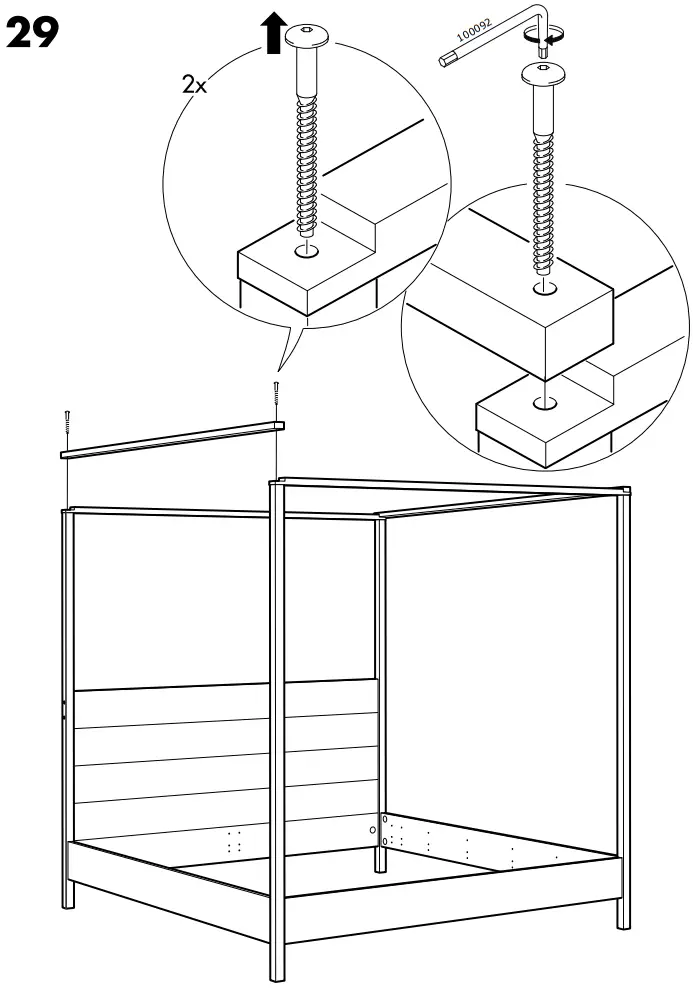 29

2x

100092