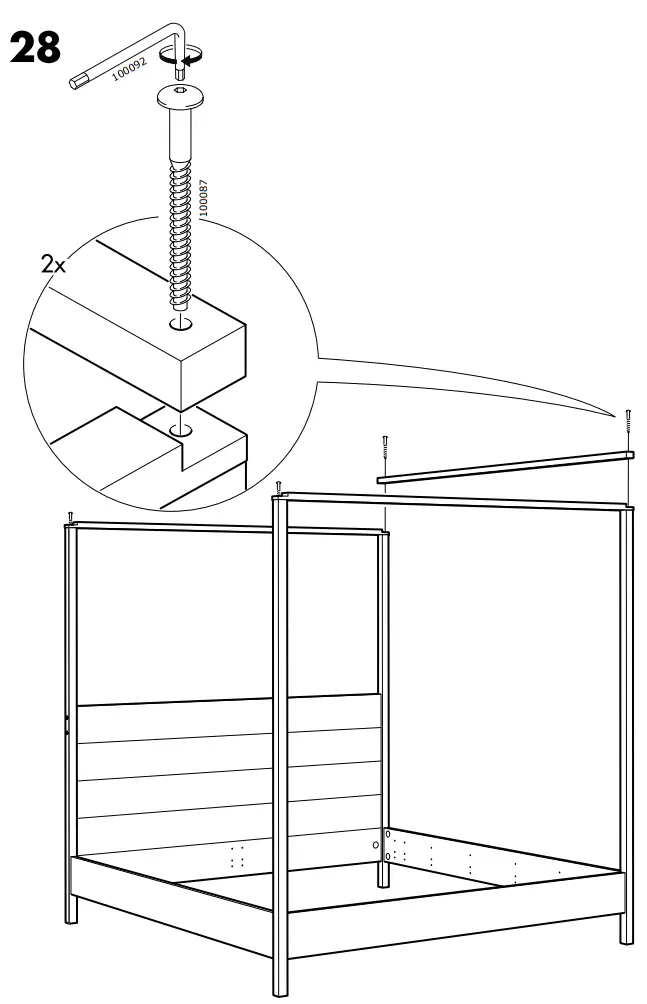 28

100092

100087

2x