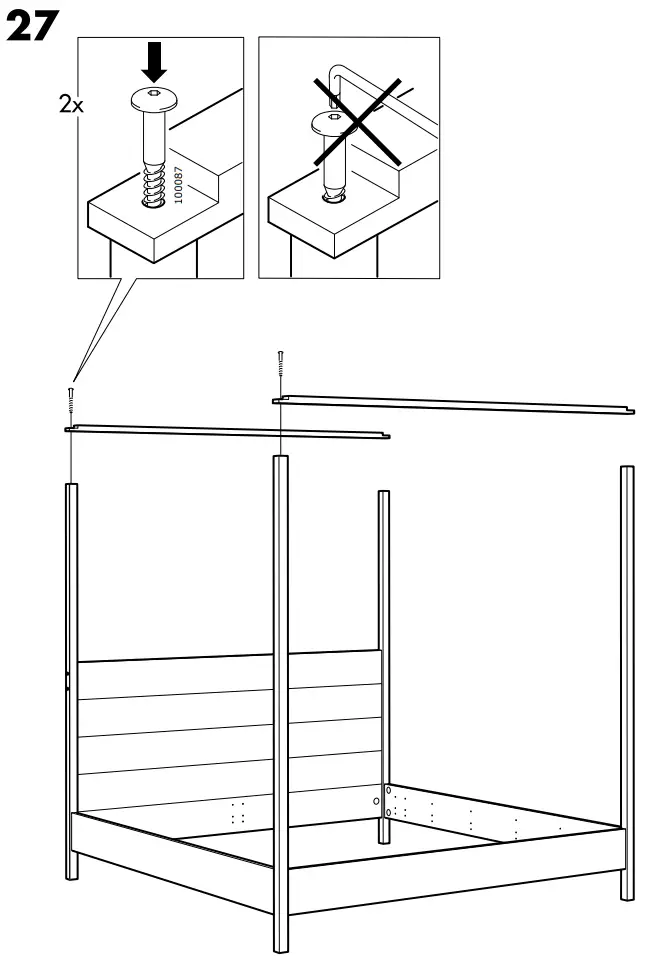 27

2x

100087