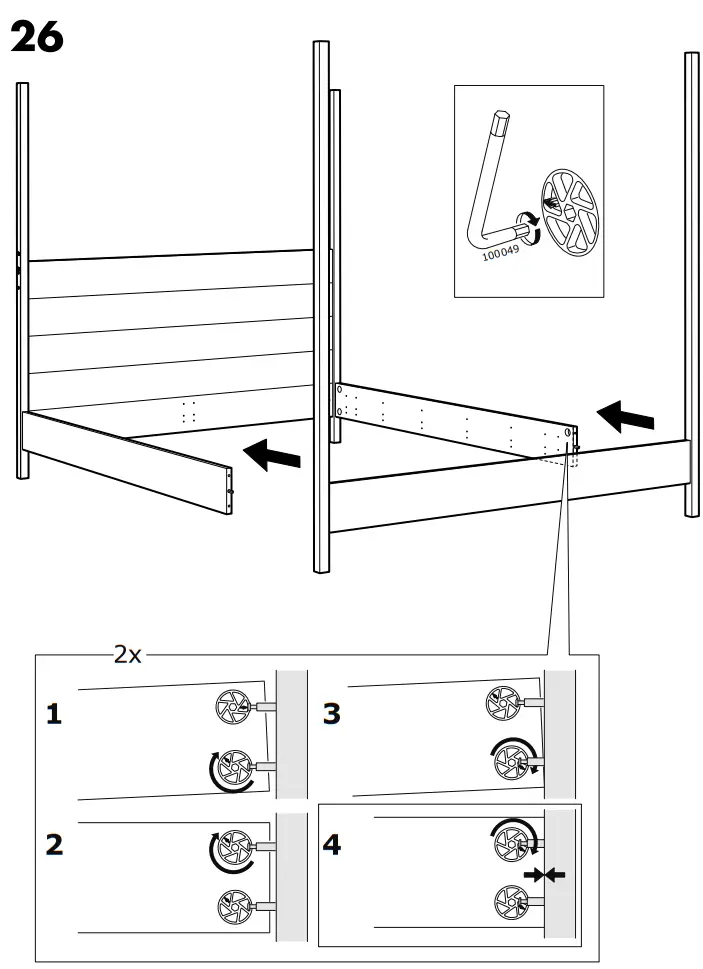 26

100049

2x

1

2

3

4