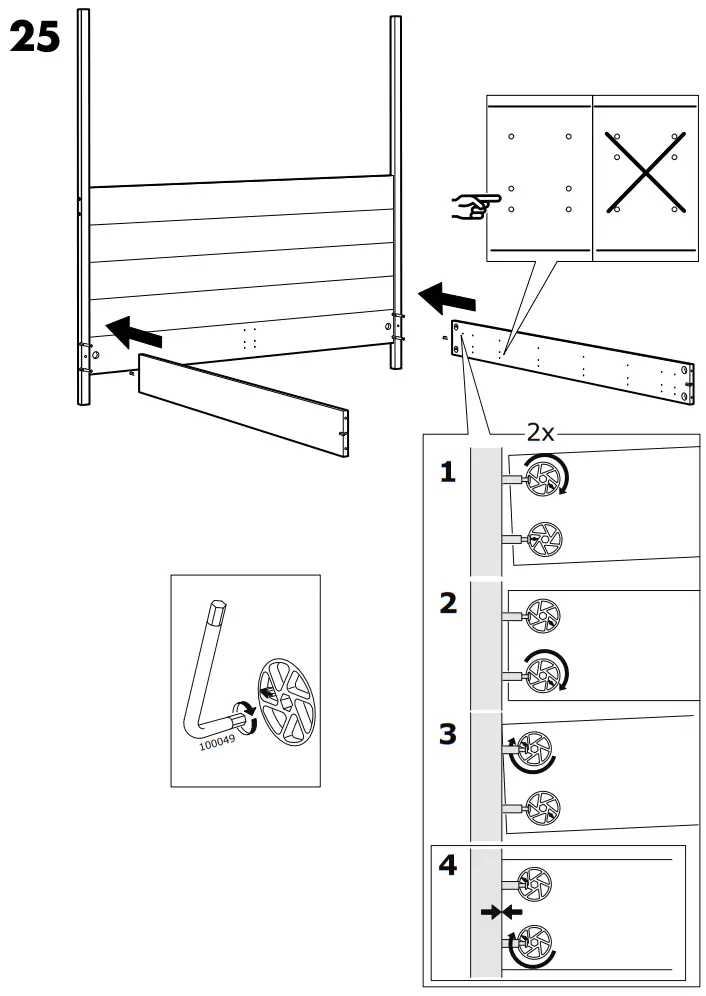 25

2x

1

2

3

4

100049