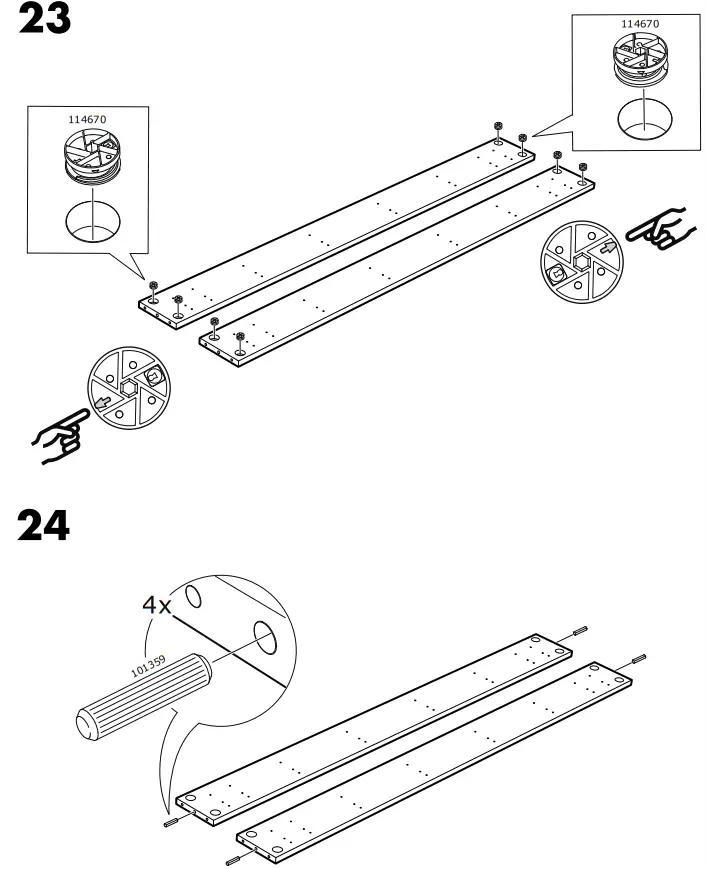 23

114670

114670

24

4x

101359