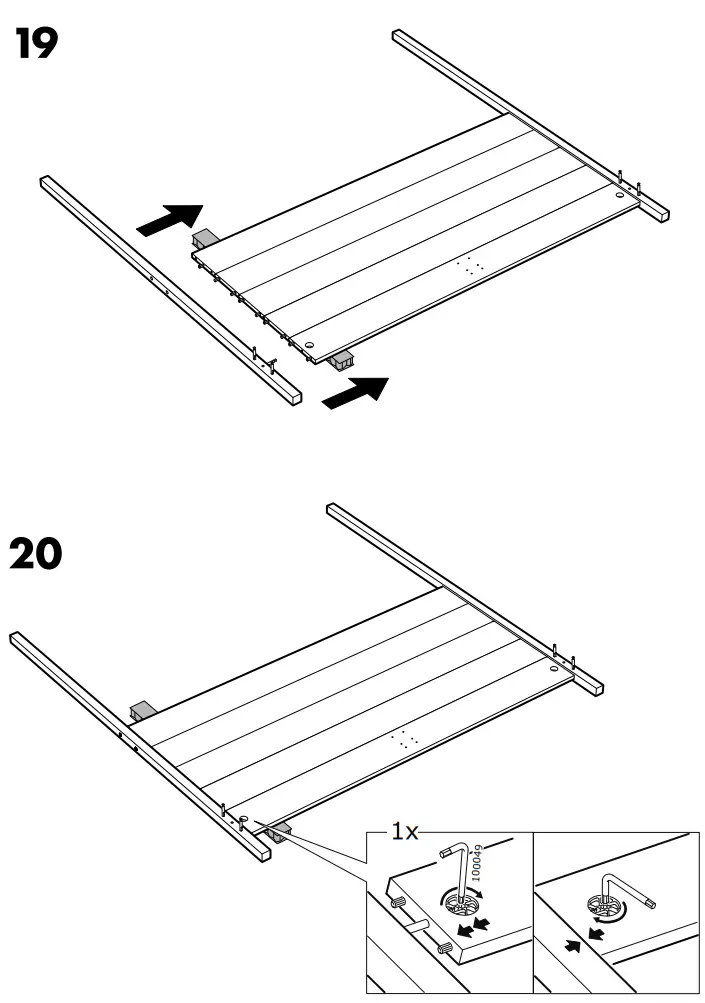 19

20

1x
100049