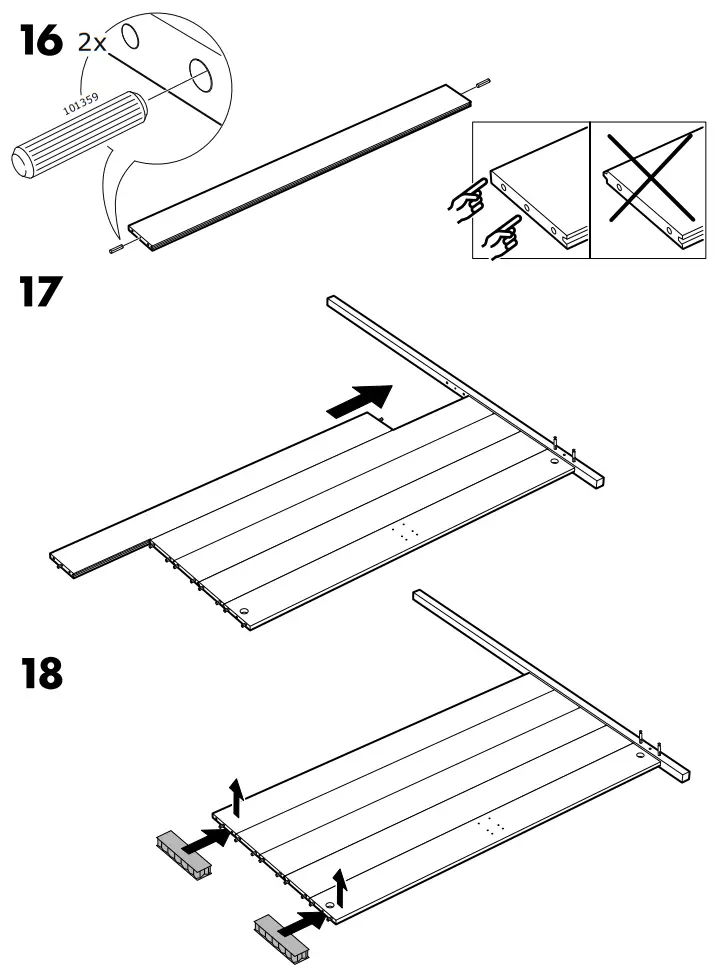 16

2x

101359

17

18