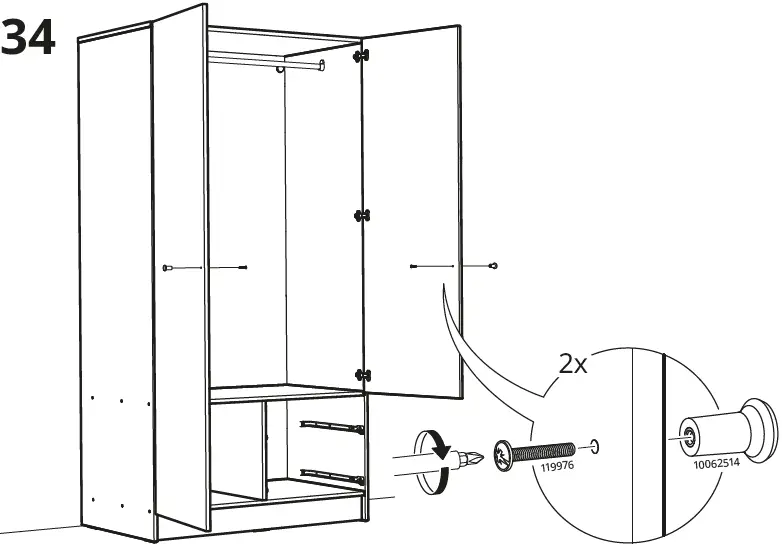 34

2x

119976

10062514