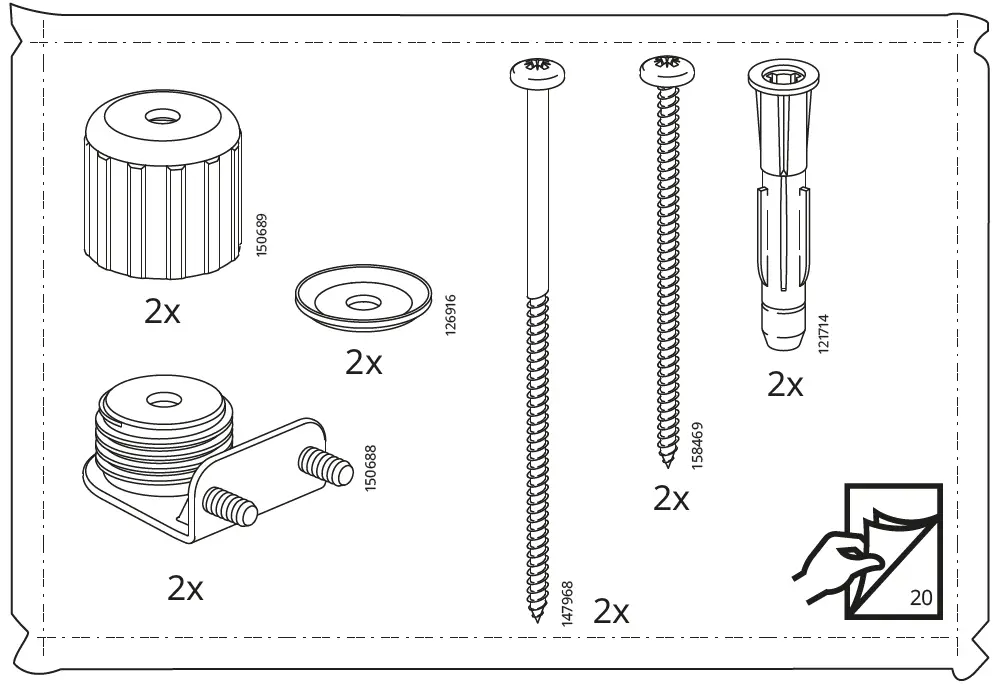 150689
2x

126916
2x

150688
2x

147968
2x

158469
2x

121714
2x

20